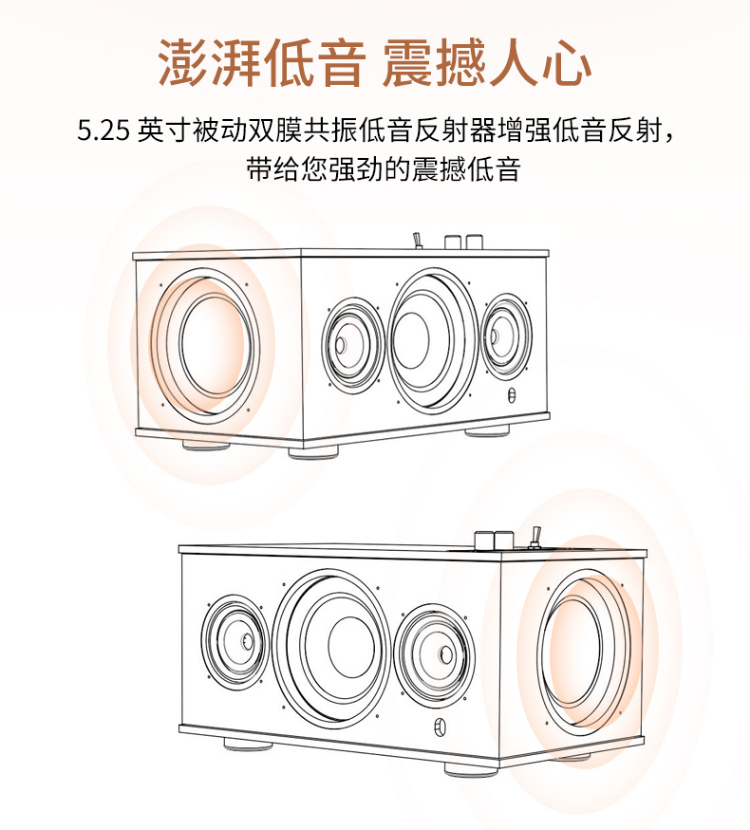 澎湃低音 震撼人心

5.25 英寸被动双膜共振低音反射器增强低音反射，带给您强劲的震撼低音