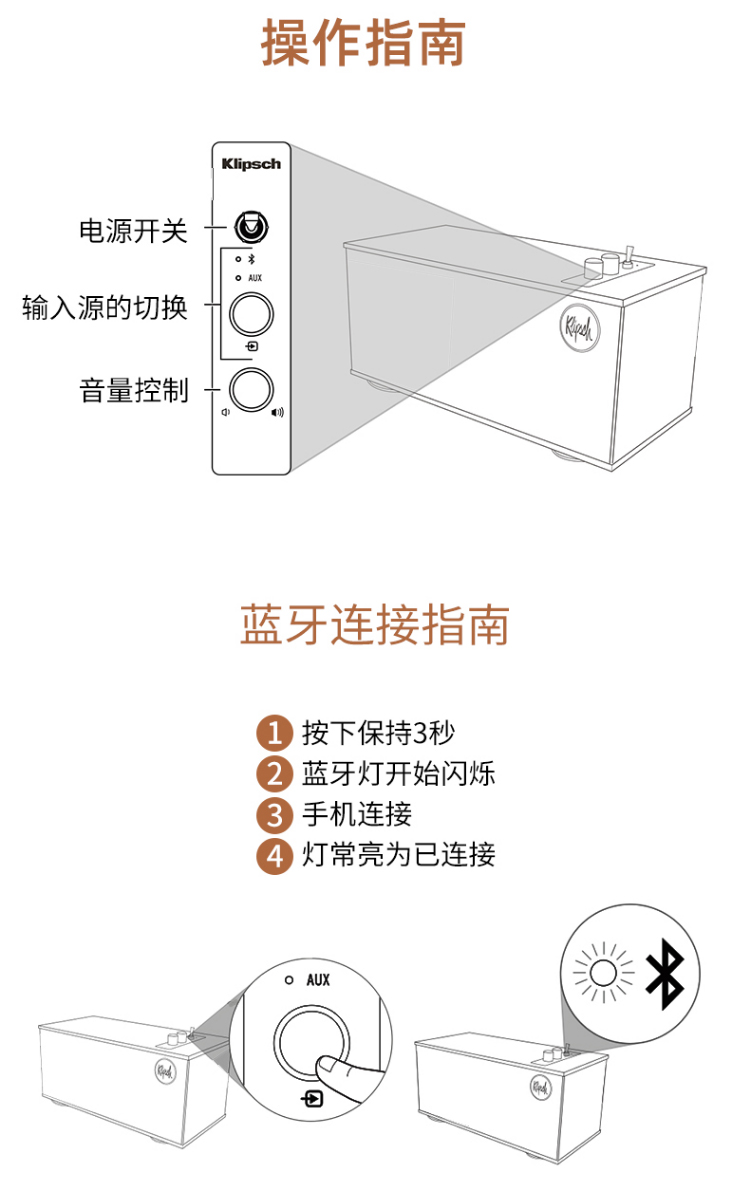 操作指南

Klipsch

电源开关

AUX

输入源的切换

音量控制

Klipsch

蓝牙连接指南

1 按下保持3秒
2 蓝牙灯开始闪烁
3 手机连接
4 灯常亮为已连接

AUX

Klipsch

Klipsch