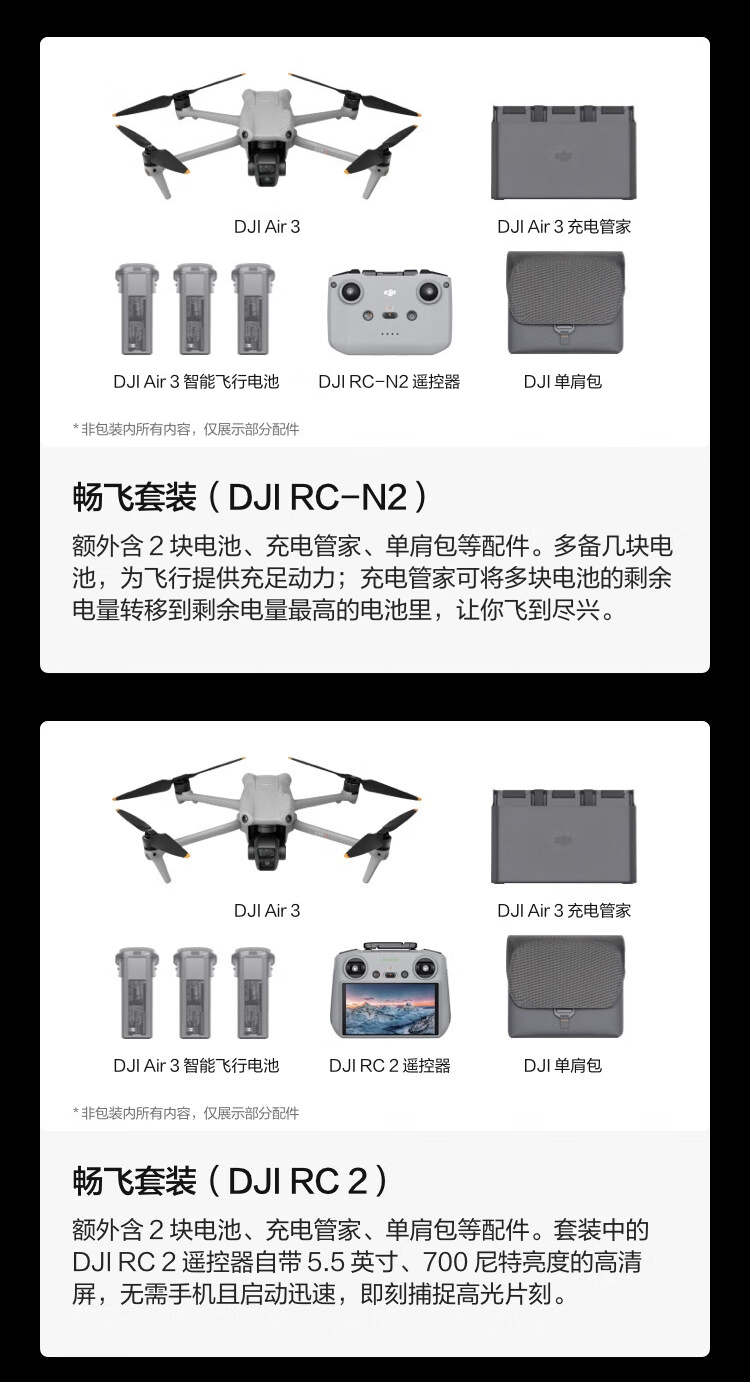 DJI Air 3

DJI Air 3 充电管家

DJI Air 3 智能飞行电池

DJI RC-N2 遥控器

DJI 单肩包

* 非包装内所有内容，仅展示部分配件

畅飞套装（DJI RC-N2）

额外含 2 块电池、充电管家、单肩包等配件。多备几块电池，为飞行提供充足动力；充电管家可将多块电池的剩余电量转移到剩余电量最高的电池里，让你飞到尽兴。

DJI Air 3

DJI Air 3 充电管家

DJI Air 3 智能飞行电池

DJI RC 2 遥控器

DJI 单肩包

* 非包装内所有内容，仅展示部分配件

畅飞套装（DJI RC 2）

额外含 2 块电池、充电管家、单肩包等配件。套装中的 DJI RC 2 遥控器自带 5.5 英寸、700 尼特亮度的高清屏，无需手机且启动迅速，即刻捕捉高光片刻。